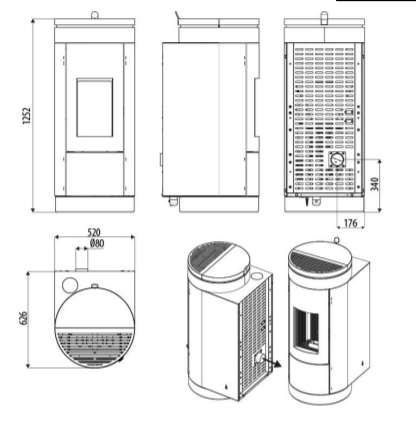 1252

340

176

520

Ø80

626